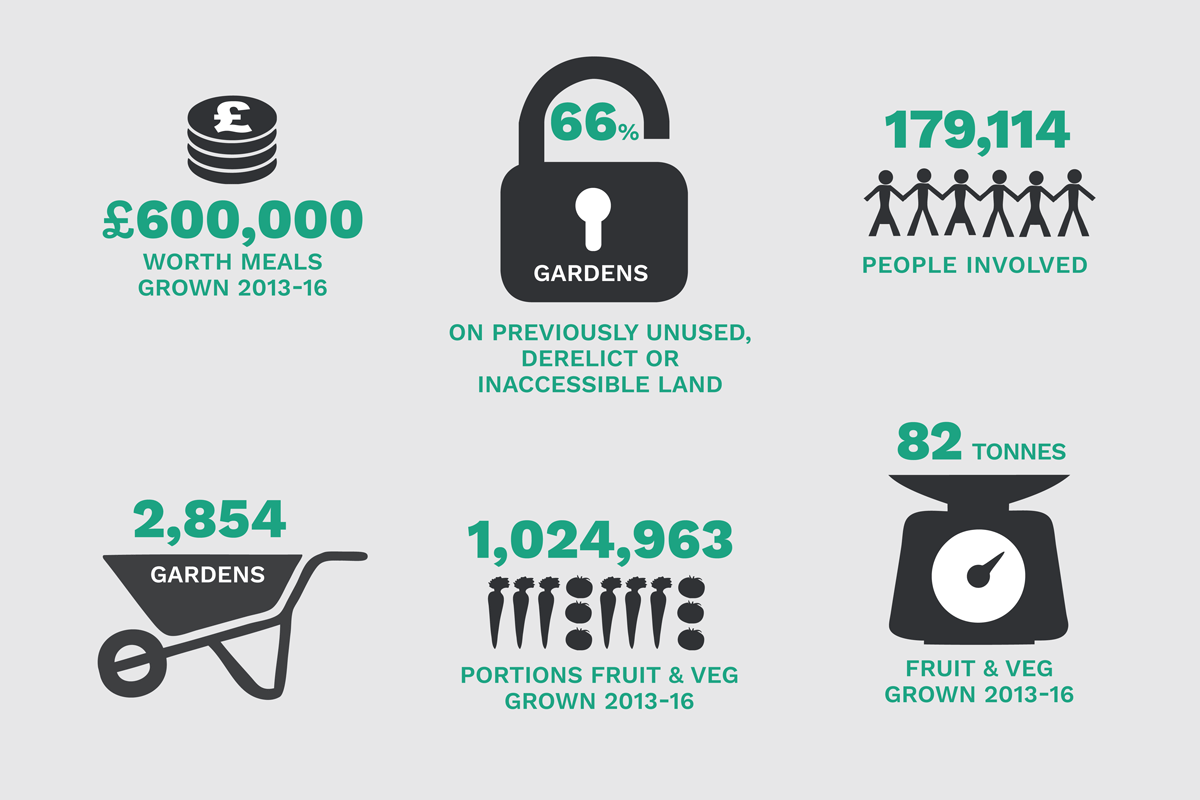 £

£600,000
WORTH MEALS GROWN 2013-16

66%
GARDENS
ON PREVIOUSLY UNUSED, DERELICT OR INACCESSIBLE LAND

179,114
PEOPLE INVOLVED

2,854
GARDENS

1,024,963
PORTIONS FRUIT & VEG GROWN 2013-16

82 TONNES
FRUIT & VEG GROWN 2013-16